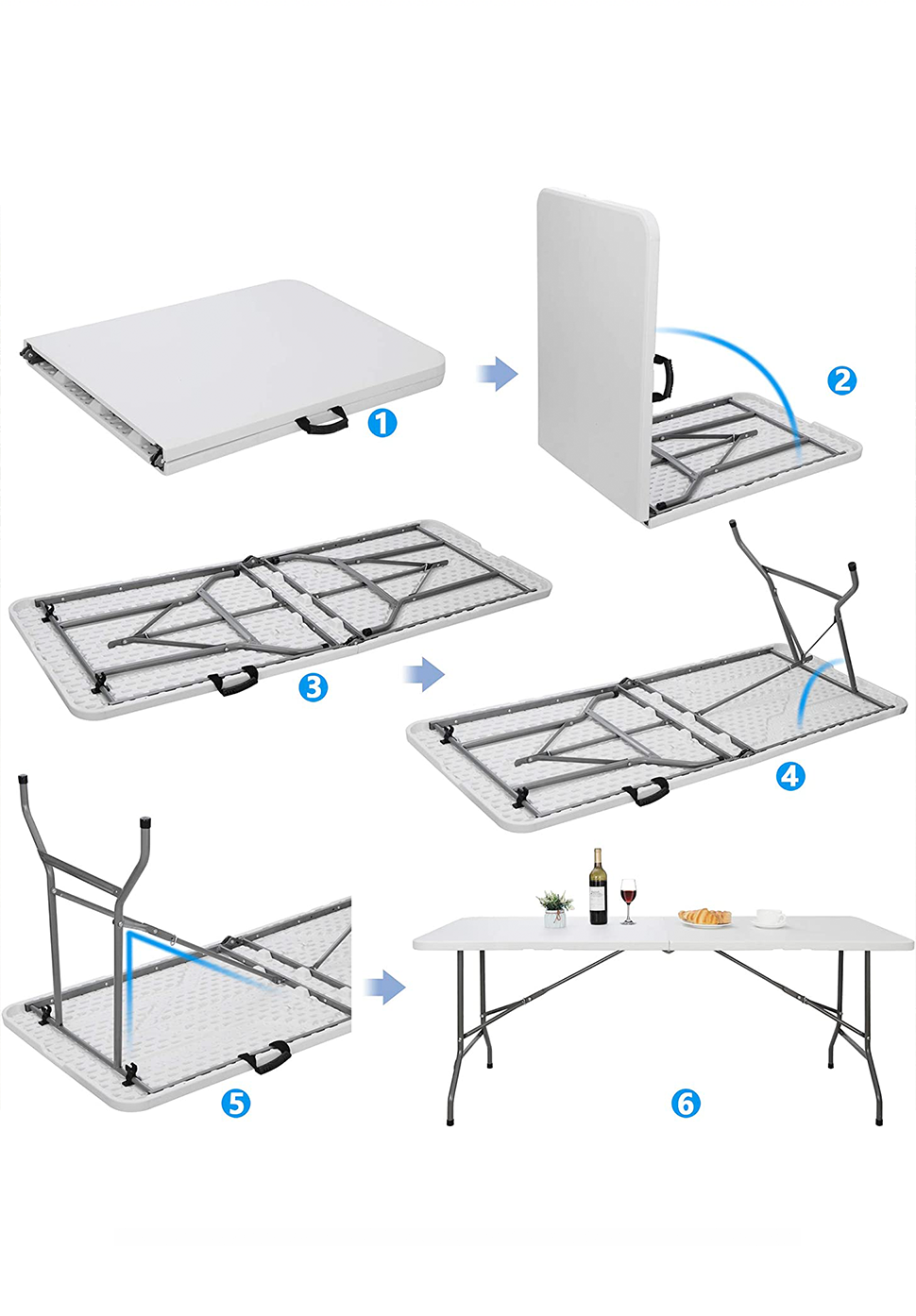 1
2
3
4
5
6