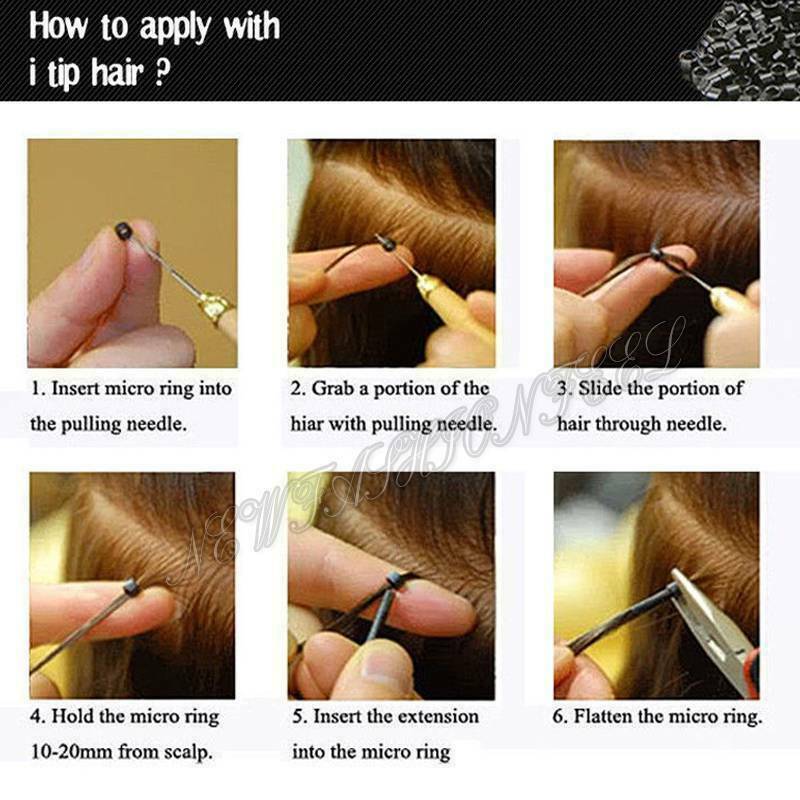 How to apply with i tip hair ?

1. Insert micro ring into the pulling needle.

2. Grab a portion of the hiar with pulling needle.

3. Slide the portion of hair through needle.

NEWFASHIONFEEL

4. Hold the micro ring 10-20mm from scalp.

5. Insert the extension into the micro ring

6. Flatten the micro ring.